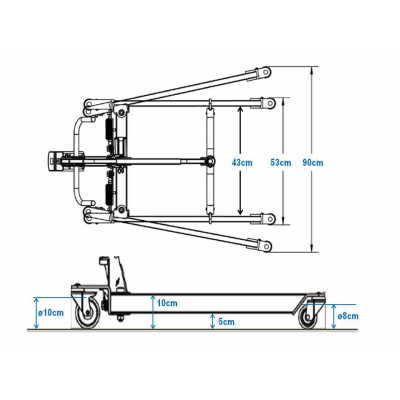 43cm
53cm
90cm
ø10cm
10cm
5cm
ø8cm