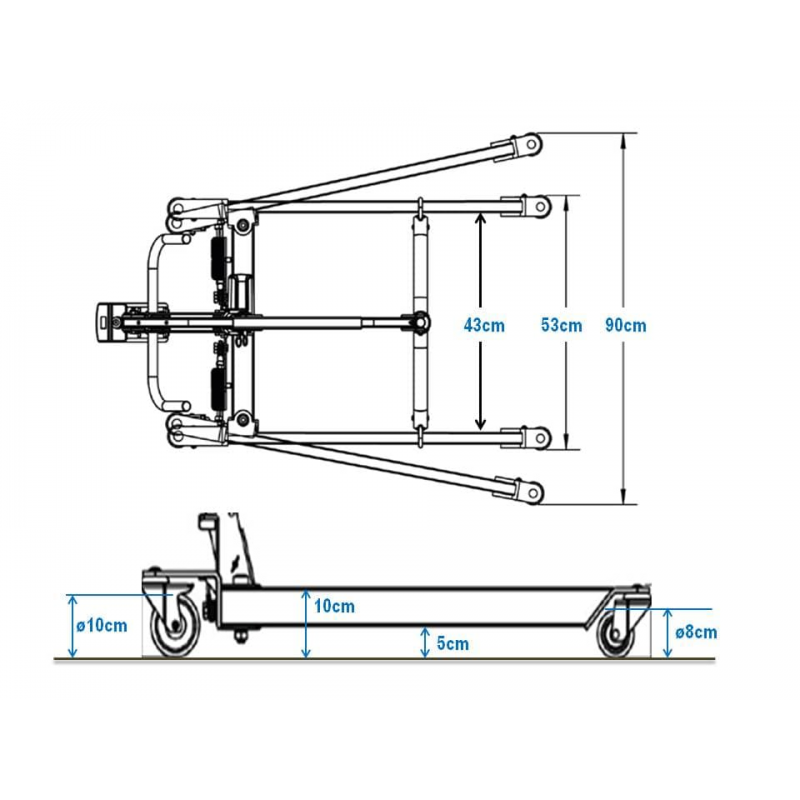 43cm
53cm
90cm
ø10cm
10cm
5cm
ø8cm