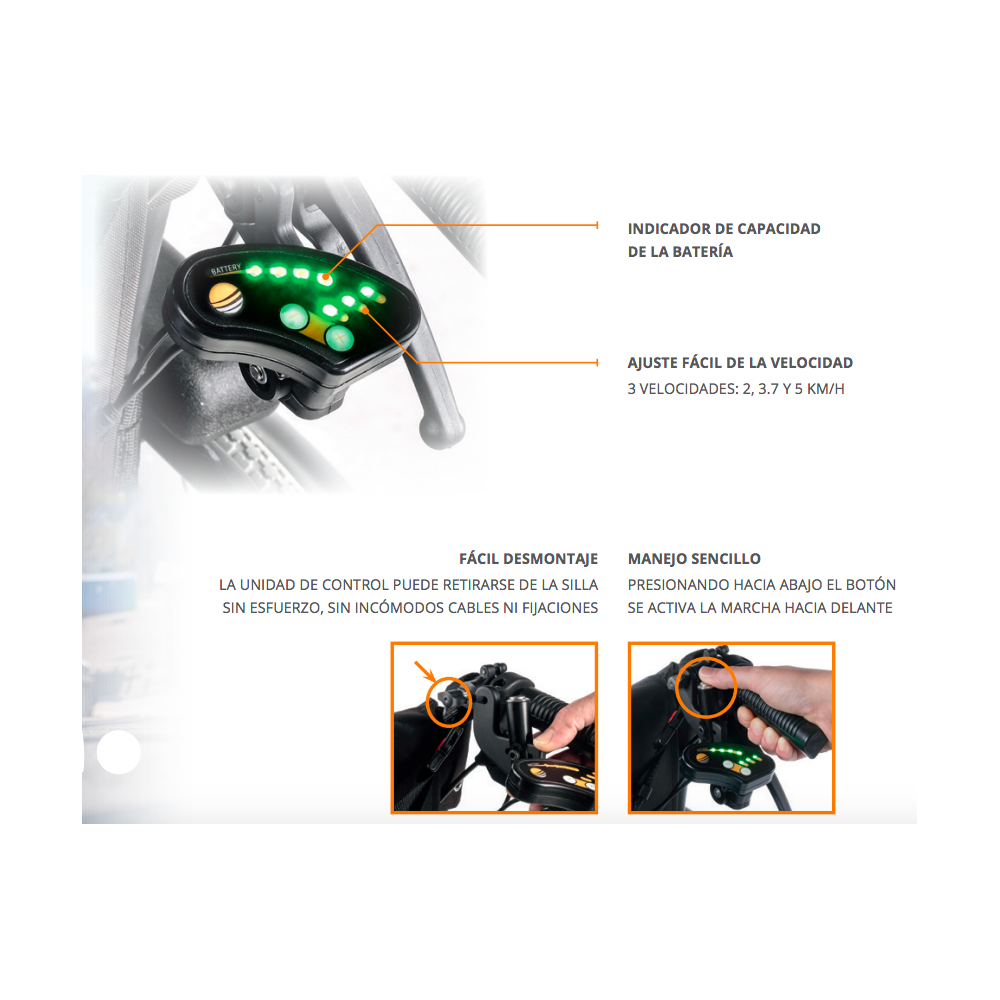 BATTERY

INDICADOR DE CAPACIDAD DE LA BATERÍA

AJUSTE FÁCIL DE LA VELOCIDAD
3 VELOCIDADES: 2, 3.7 Y 5 KM/H

FÁCIL DESMONTAJE
LA UNIDAD DE CONTROL PUEDE RETIRARSE DE LA SILLA SIN ESFUERZO, SIN INCÓMODOS CABLES NI FIJACIONES

MANEJO SENCILLO
PRESIONANDO HACIA ABAJO EL BOTÓN SE ACTIVA LA MARCHA HACIA DELANTE