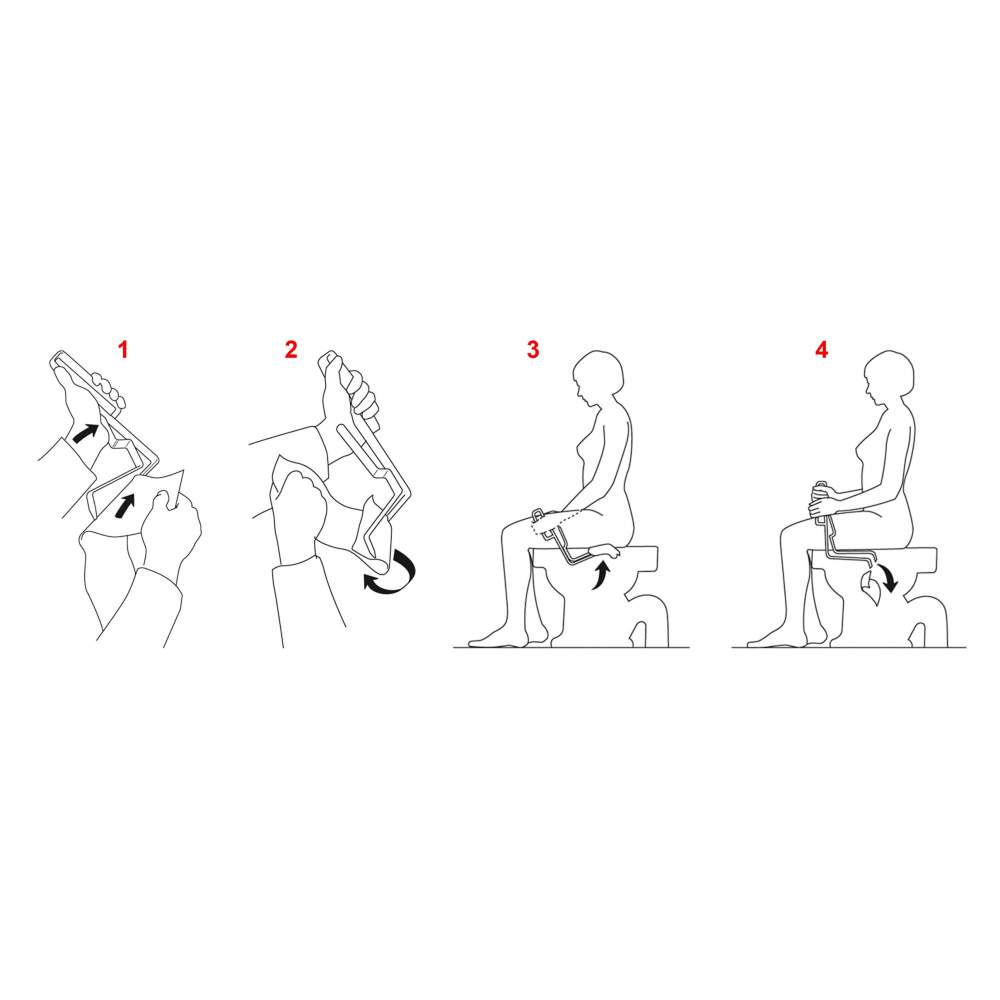 1

2

3

4