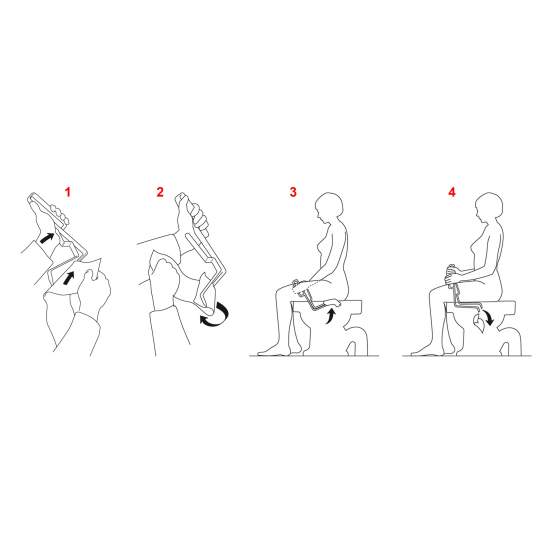 1

2

3

4